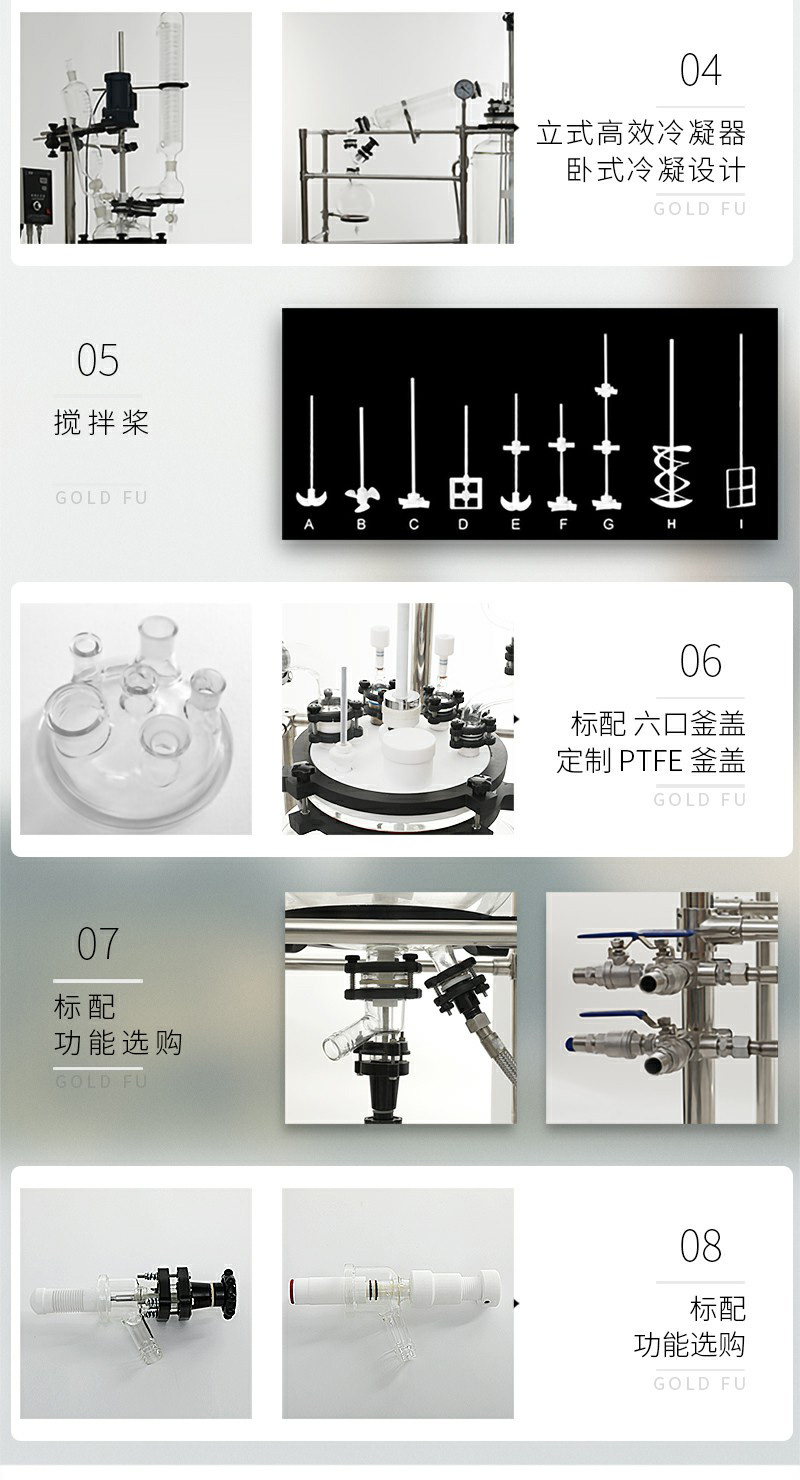 04
立式高效冷凝器
卧式冷凝设计
GOLD FU

05
搅拌桨
GOLD FU

A B C D E F G H I

06
标配 六口釜盖
定制 PTFE 釜盖
GOLD FU

07
标配
功能选购
GOLD FU

08
标配
功能选购
GOLD FU